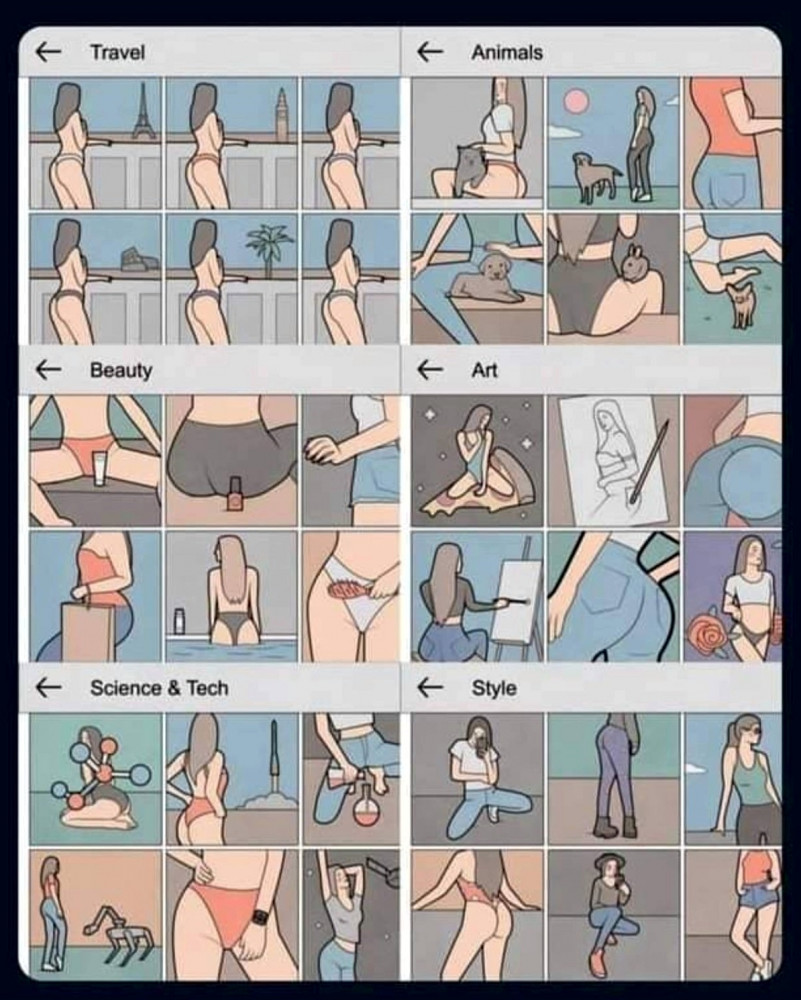 ← Travel

← Animals

← Beauty

← Art

← Science & Tech

← Style